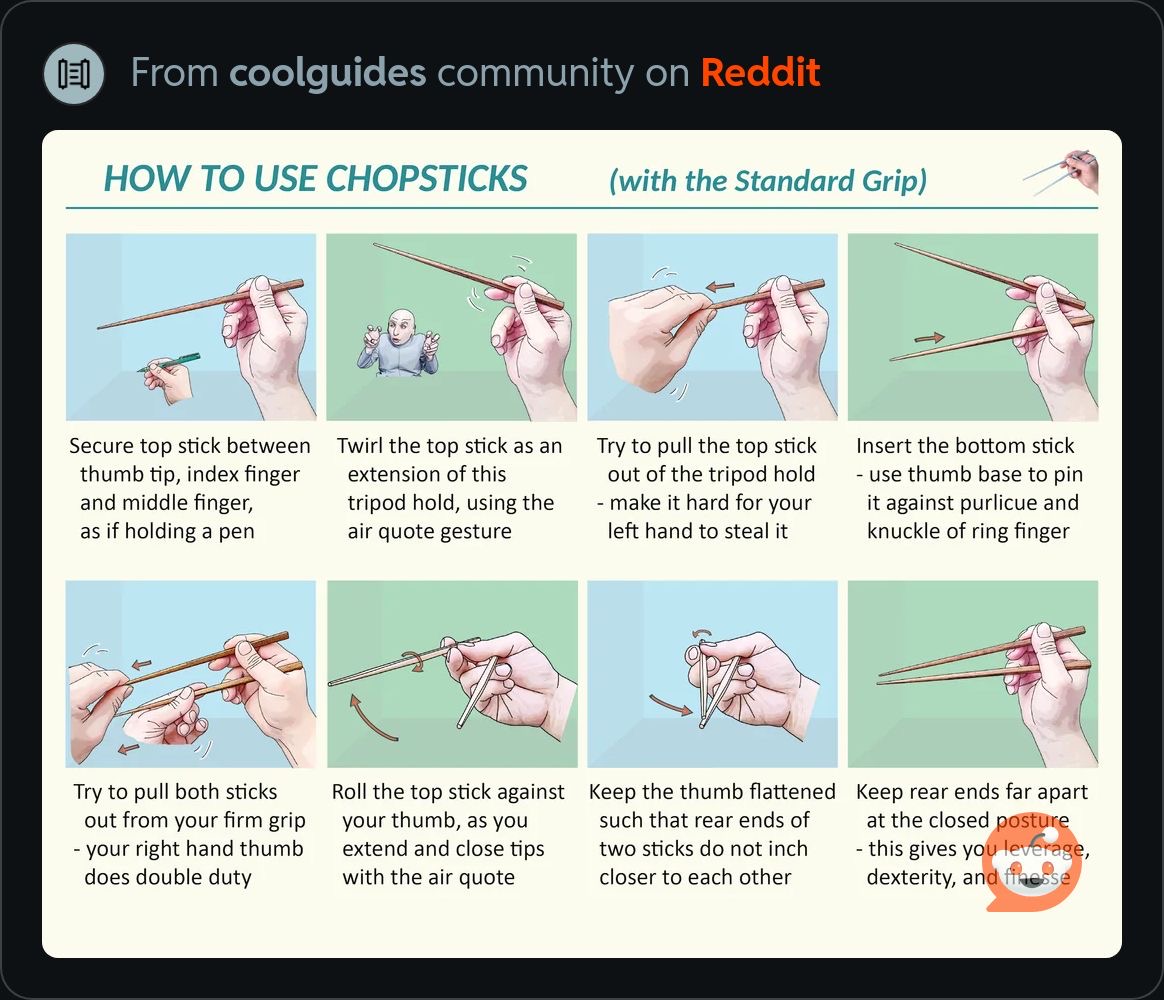 From coolguides community on Reddit

HOW TO USE CHOPSTICKS (with the Standard Grip)

Secure top stick between thumb tip, index finger and middle finger, as if holding a pen

Twirl the top stick as an extension of this tripod hold, using the air quote gesture

Try to pull the top stick out of the tripod hold
- make it hard for your left hand to steal it

Insert the bottom stick
- use thumb base to pin it against purlicue and knuckle of ring finger

Try to pull both sticks out from your firm grip
- your right hand thumb does double duty

Roll the top stick against your thumb, as you extend and close tips with the air quote

Keep the thumb flattened such that rear ends of two sticks do not inch closer to each other

Keep rear ends far apart at the closed posture
- this gives you leverage, dexterity, and finesse